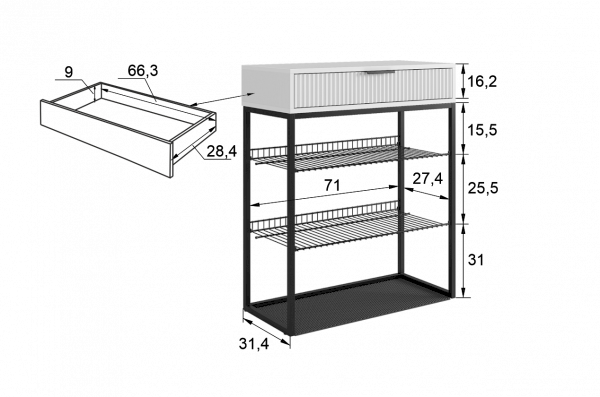 9
66,3
28,4
16,2
15,5
71
27,4
25,5
31
31,4